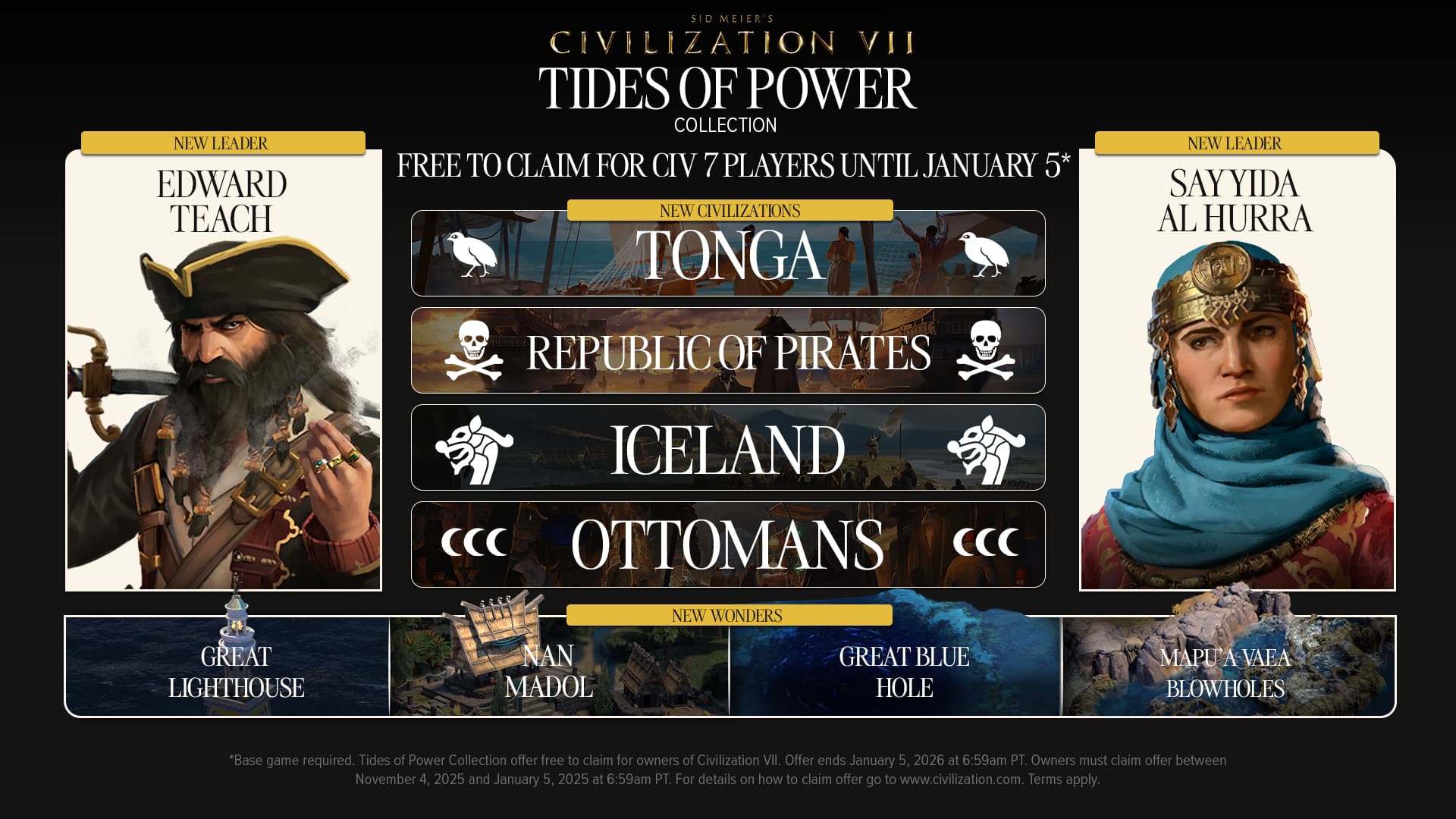 SID MEIER'S
CIVILIZATION VII
TIDES OF POWER
COLLECTION

FREE TO CLAIM FOR CIV 7 PLAYERS UNTIL JANUARY 5*

NEW LEADER
EDWARD TEACH

NEW CIVILIZATIONS
TONGA
REPUBLIC OF PIRATES
ICELAND
OTTOMANS

NEW LEADER
SAYYIDA AL HURRA

NEW WONDERS
GREAT LIGHTHOUSE
NAN MADOL
GREAT BLUE HOLE
MAPU'A VAEA BLOWHOLES

*Base game required. Tides of Power Collection offer free to claim for owners of Civilization VII. Offer ends January 5, 2026 at 6:59am PT. Owners must claim offer between November 4, 2025 and January 5, 2025 at 6:59am PT. For details on how to claim offer go to www.civilization.com. Terms apply.