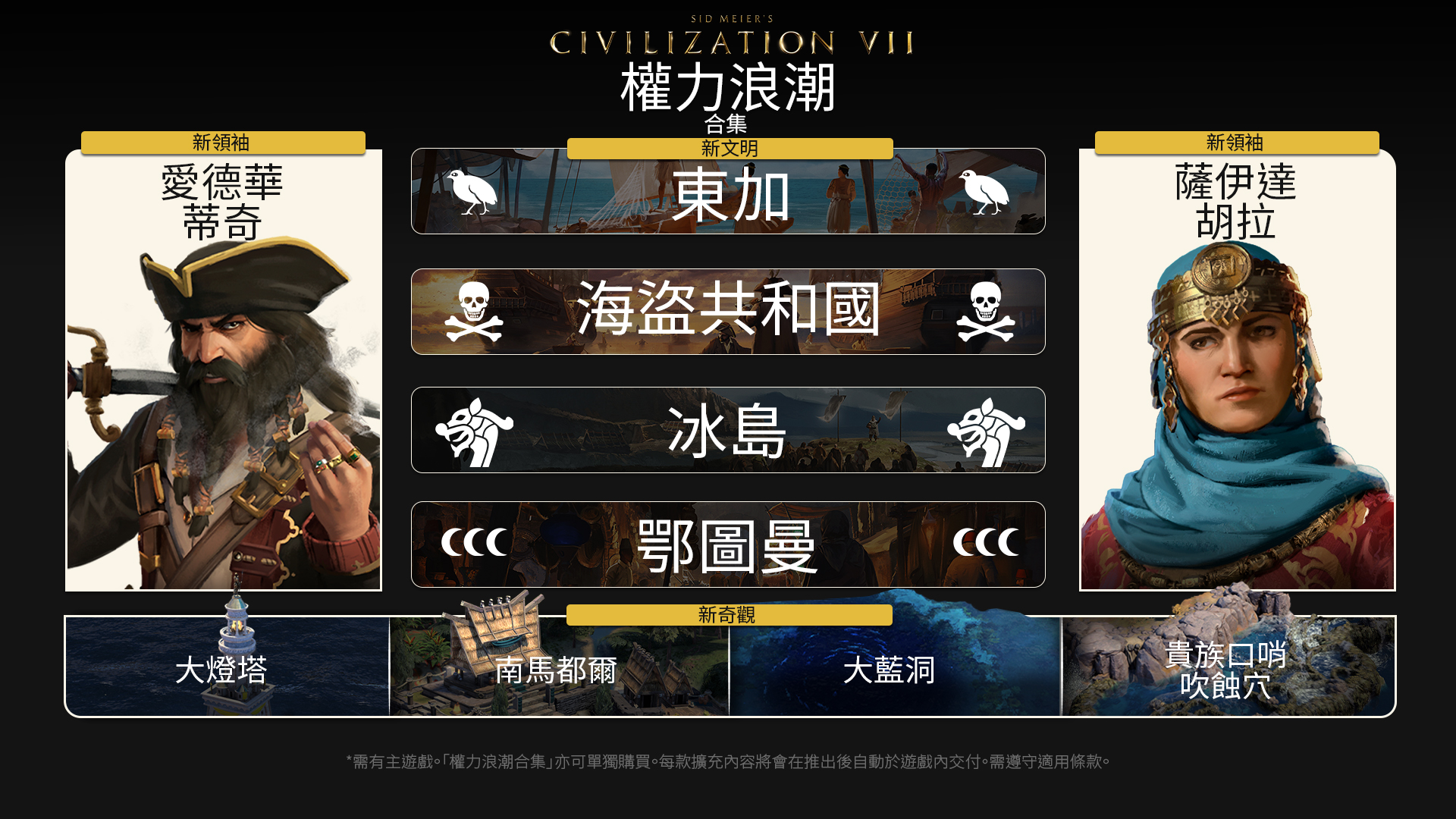 SID MEIER'S
CIVILIZATION VII
權力浪潮
合集

新領袖
愛德華
蒂奇

新文明
東加

海盜共和國

冰島

鄂圖曼

新領袖
薩伊達
胡拉

新奇觀
大燈塔
南馬都爾
大藍洞
貴族口哨
吹蝕穴

*需有主遊戲。「權力浪潮合集」亦可單獨購買。每款擴充內容將會在推出後自動於遊戲內交付。需遵守適用條款。