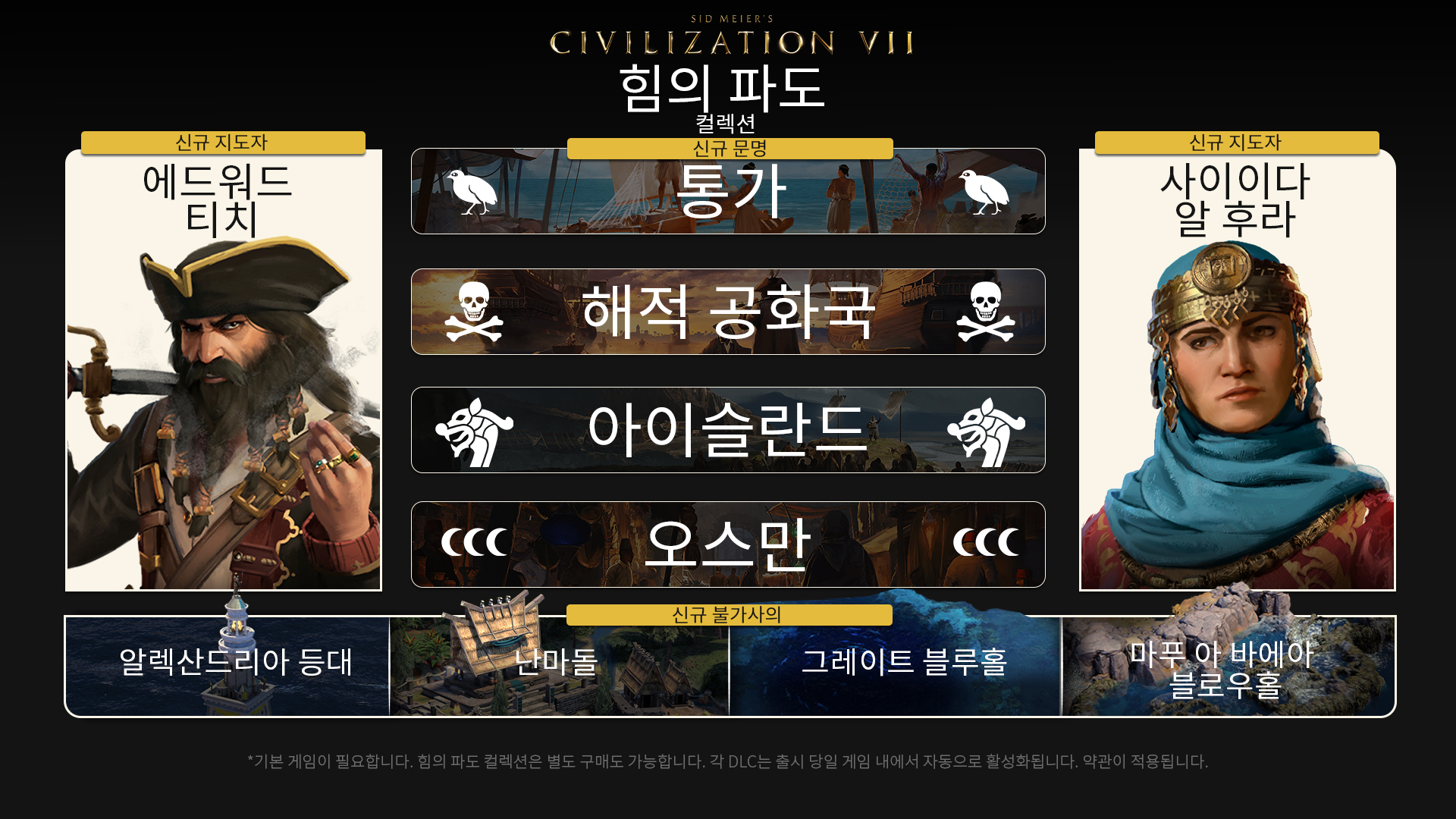 SID MEIER'S
CIVILIZATION VII
힘의 파도
컬렉션

신규 지도자
에드워드 티치

신규 문명
통가

해적 공화국

아이슬란드

오스만

신규 지도자
사이이다 알 후라

신규 불가사의
알렉산드리아 등대
난마돌
그레이트 블루홀
마푸 아 바에아 블로우홀

*기본 게임이 필요합니다. 힘의 파도 컬렉션은 별도 구매도 가능합니다. 각 DLC는 출시 당일 게임 내에서 자동으로 활성화됩니다. 약관이 적용됩니다.