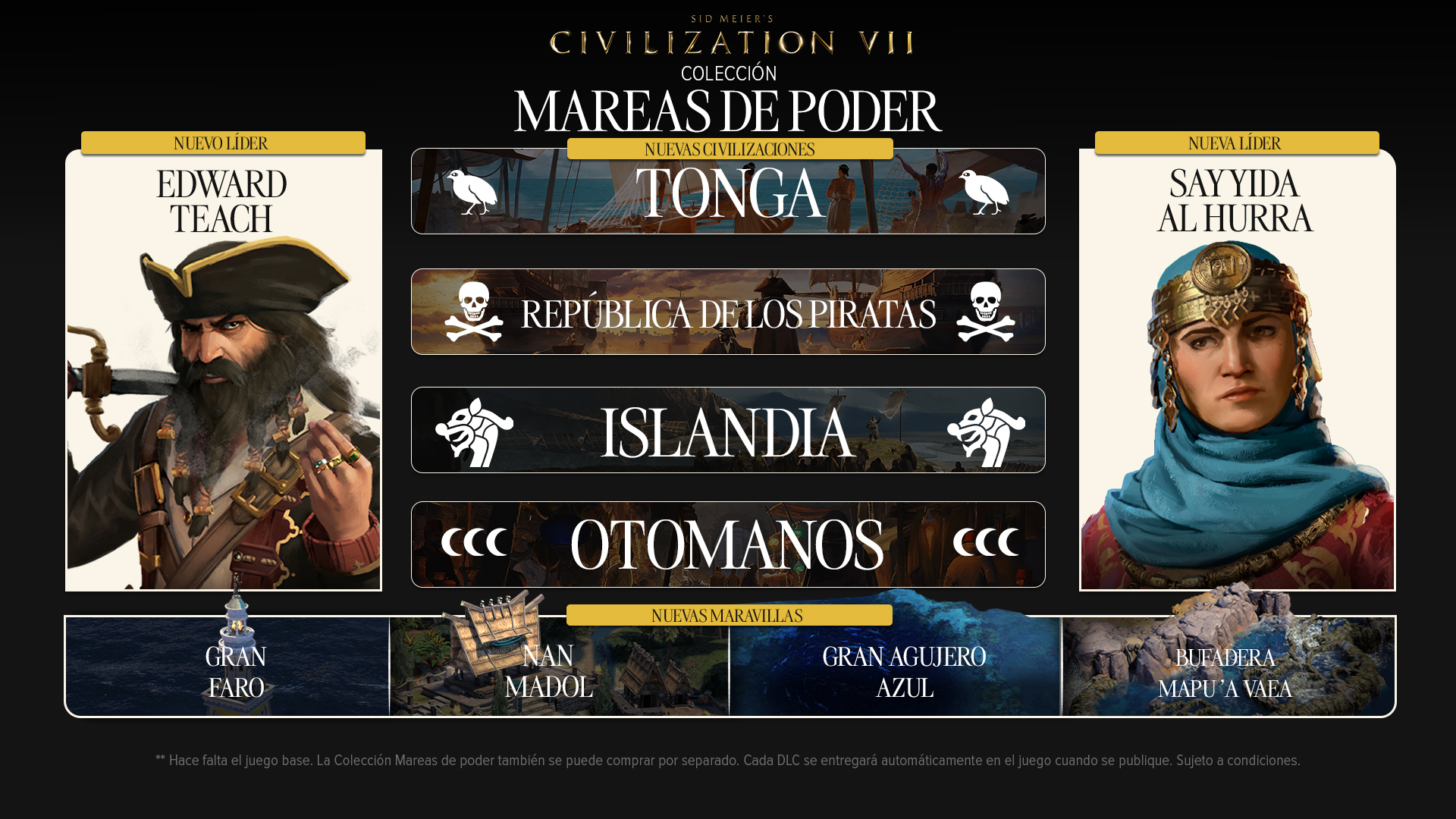 SID MEIER'S
CIVILIZATION VII
COLECCIÓN
MAREAS DE PODER

NUEVO LÍDER
EDWARD TEACH

NUEVAS CIVILIZACIONES
TONGA
REPÚBLICA DE LOS PIRATAS
ISLANDIA
OTOMANOS

NUEVA LÍDER
SAYYIDA AL HURRA

NUEVAS MARAVILLAS
GRAN FARO
NAN MADOL
GRAN AGUJERO AZUL
BUFADERA MAPU 'A VAEA

** Hace falta el juego base. La Colección Mareas de poder también se puede comprar por separado. Cada DLC se entregará automáticamente en el juego cuando se publique. Sujeto a condiciones.