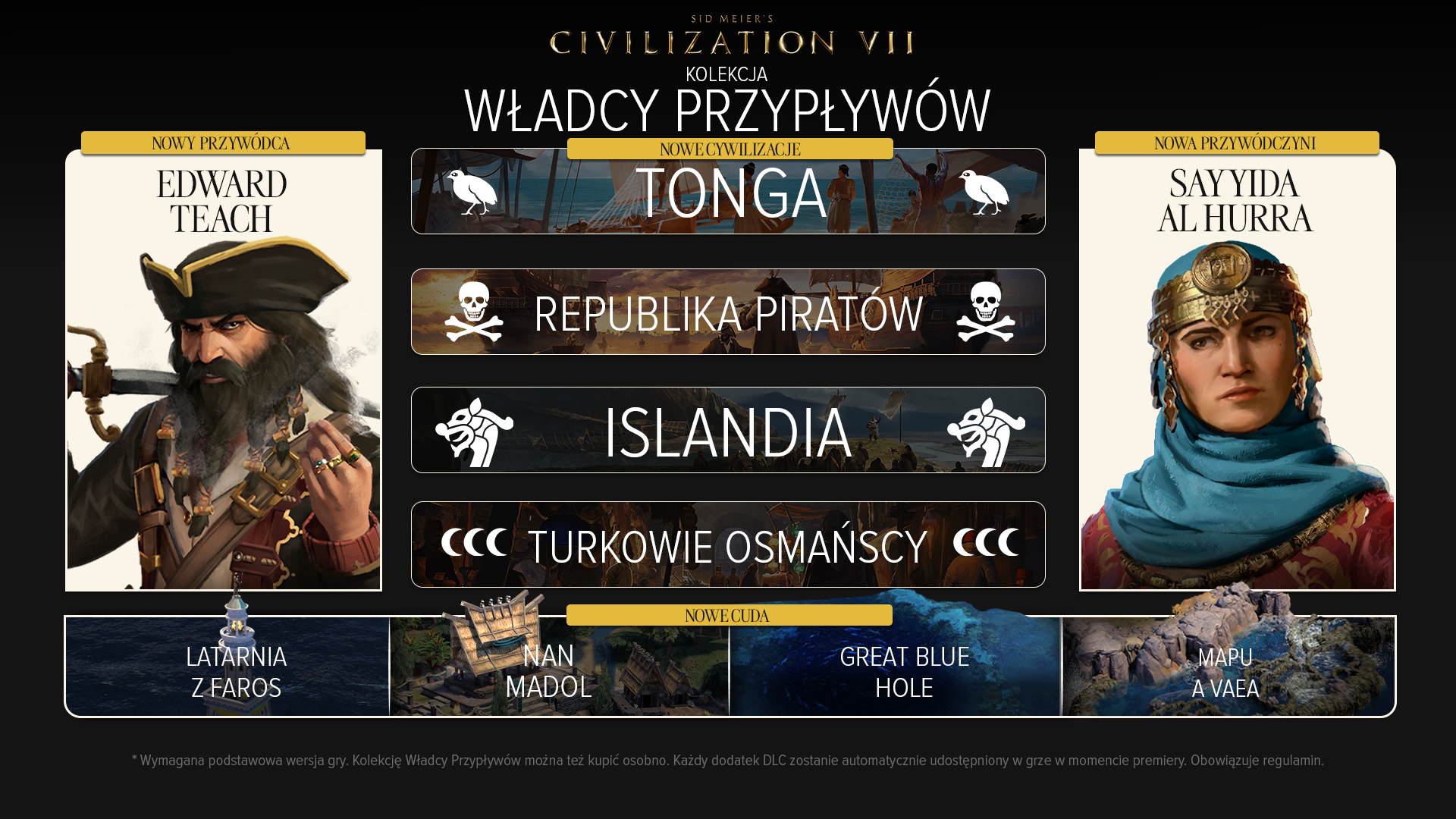 SID MEIER'S
CIVILIZATION VII

KOLEKCJA
WŁADCY PRZYPŁYWÓW

NOWY PRZYWÓDCA
EDWARD TEACH

NOWE CYWILIZACJE
TONGA

REPUBLIKA PIRATÓW

ISLANDIA

TURKOWIE OSMAŃSCY

NOWA PRZYWÓDCZYNI
SAYYIDA AL HURRA

NOWE CUDA
LATARNIA Z FAROS

NAN MADOL

GREAT BLUE HOLE

MAPU A VAEA

* Wymagana podstawowa wersja gry. Kolekcję Władcy Przypływów można też kupić osobno. Każdy dodatek DLC zostanie automatycznie udostępniony w grze w momencie premiery. Obowiązuje regulamin.