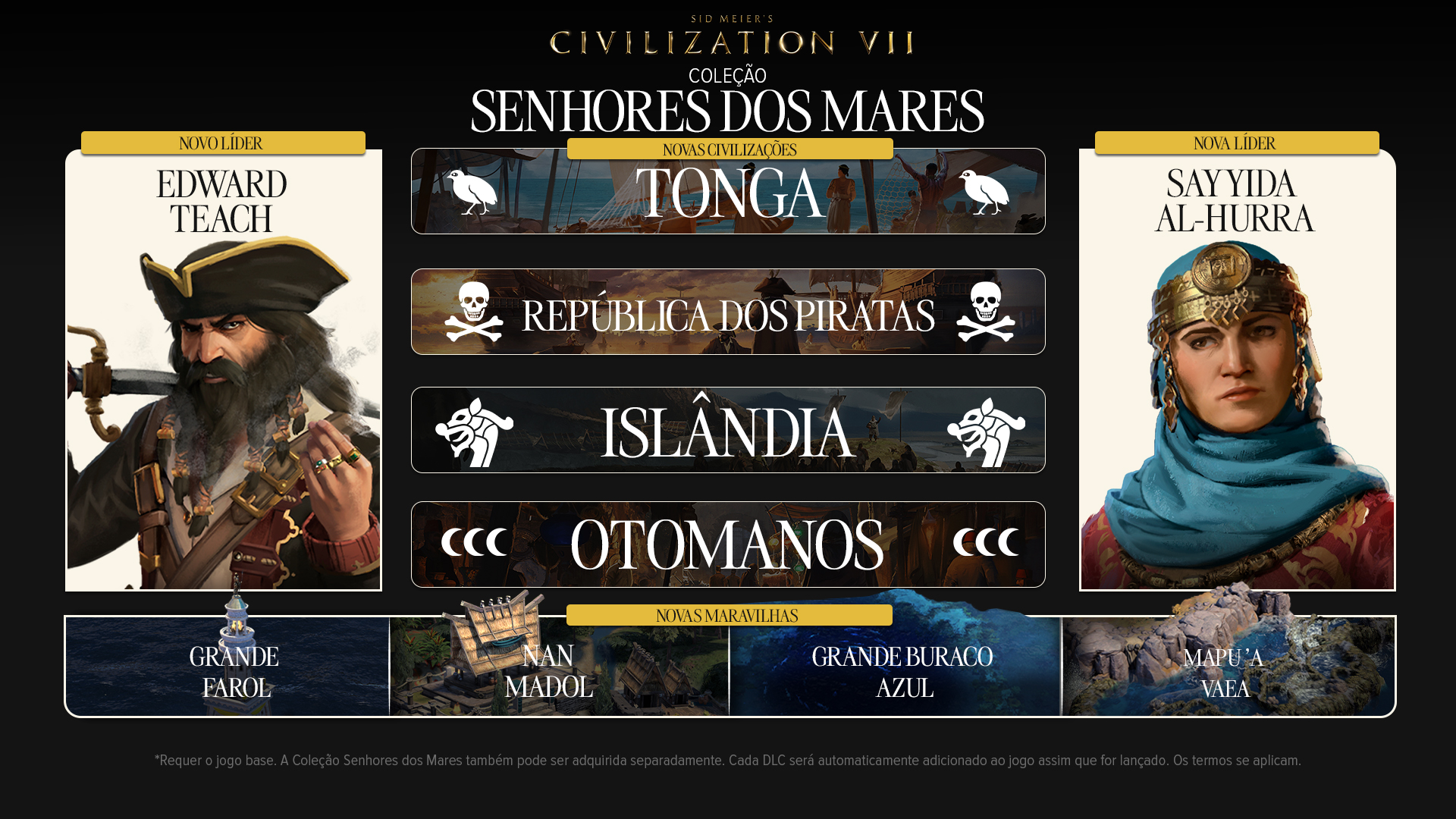 SID MEIER'S
CIVILIZATION VII

COLEÇÃO
SENHORES DOS MARES

NOVO LÍDER
EDWARD TEACH

NOVAS CIVILIZAÇÕES
TONGA

REPÚBLICA DOS PIRATAS

ISLÂNDIA

OTOMANOS

NOVA LÍDER
SAYYIDA AL-HURRA

NOVAS MARAVILHAS
GRANDE FAROL
NAN MADOL
GRANDE BURACO AZUL
MAPU 'A VAEA

*Requer o jogo base. A Coleção Senhores dos Mares também pode ser adquirida separadamente. Cada DLC será automaticamente adicionado ao jogo assim que for lançado. Os termos se aplicam.