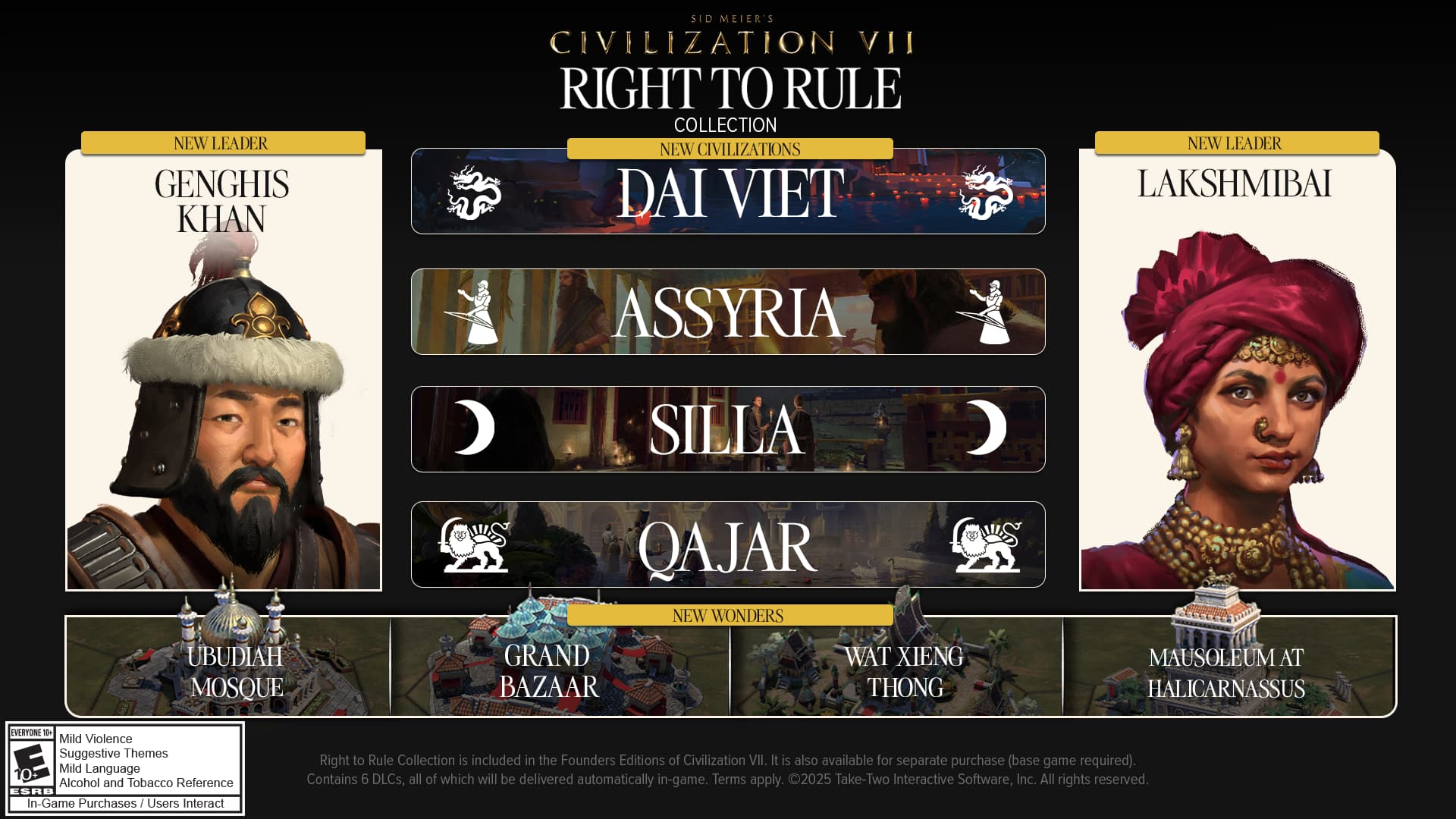 SID MEIER'S
CIVILIZATION VII
RIGHT TO RULE
COLLECTION

NEW LEADER
GENGHIS KHAN

NEW CIVILIZATIONS
DAI VIET
ASSYRIA
SILLA
QAJAR

NEW LEADER
LAKSHMIBAI

NEW WONDERS
UBUDIAH MOSQUE
GRAND BAZAAR
WAT XIENG THONG
MAUSOLEUM AT HALICARNASSUS

EVERYONE 10+
E 10+
ESRB
Mild Violence
Suggestive Themes
Mild Language
Alcohol and Tobacco Reference
In-Game Purchases / Users Interact

Right to Rule Collection is included in the Founders Editions of Civilization VII. It is also available for separate purchase (base game required). Contains 6 DLCs, all of which will be delivered automatically in-game. Terms apply. ©2025 Take-Two Interactive Software, Inc. All rights reserved.